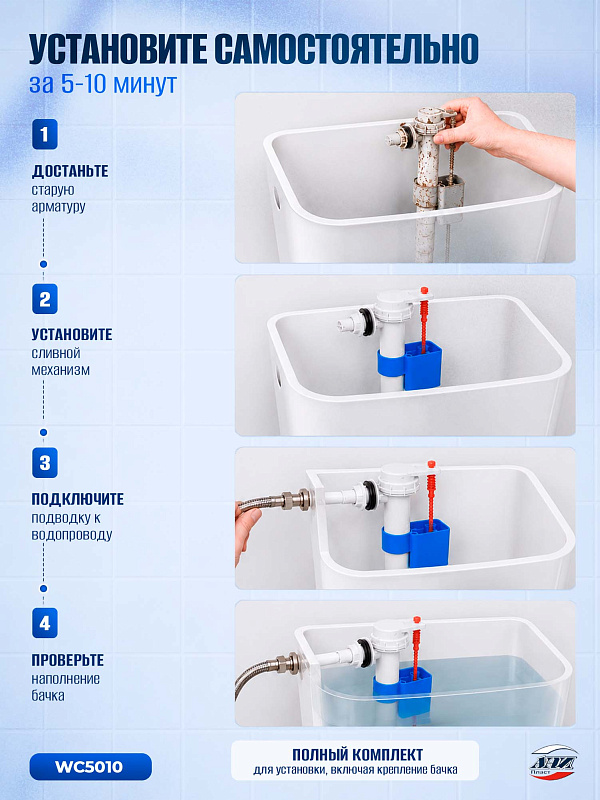 УСТАНОВИТЕ САМОСТОЯТЕЛЬНО
за 5-10 минут

1
ДОСТАНЬТЕ
старую арматуру

2
УСТАНОВИТЕ
сливной механизм

3
ПОДКЛЮЧИТЕ
подводку к водопроводу

4
ПРОВЕРЬТЕ
наполнение бачка

WC5010

ПОЛНЫЙ КОМПЛЕКТ
для установки, включая крепление бачка

АНИ Пласт