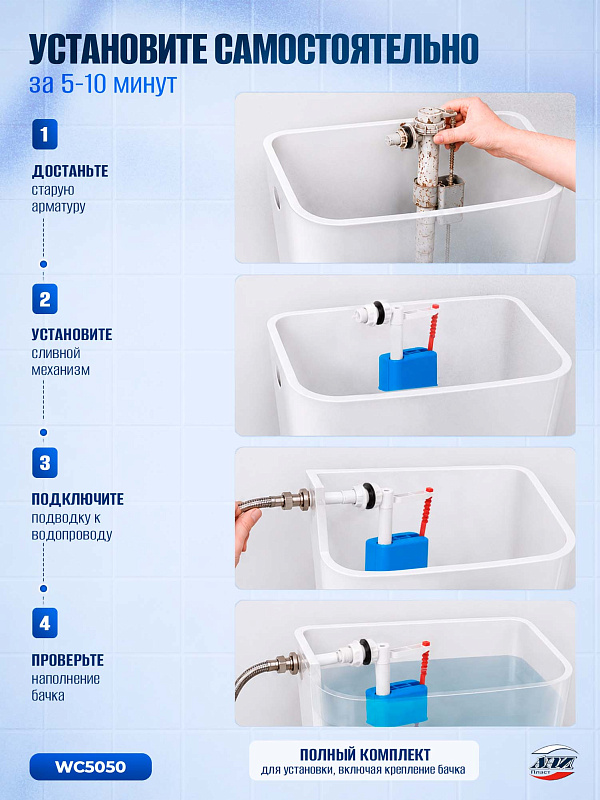 УСТАНОВИТЕ САМОСТОЯТЕЛЬНО
за 5-10 минут

1
ДОСТАНЬТЕ
старую арматуру

2
УСТАНОВИТЕ
сливной механизм

3
ПОДКЛЮЧИТЕ
подводку к водопроводу

4
ПРОВЕРЬТЕ
наполнение бачка

WC5050

ПОЛНЫЙ КОМПЛЕКТ
для установки, включая крепление бачка

АНИ Пласт